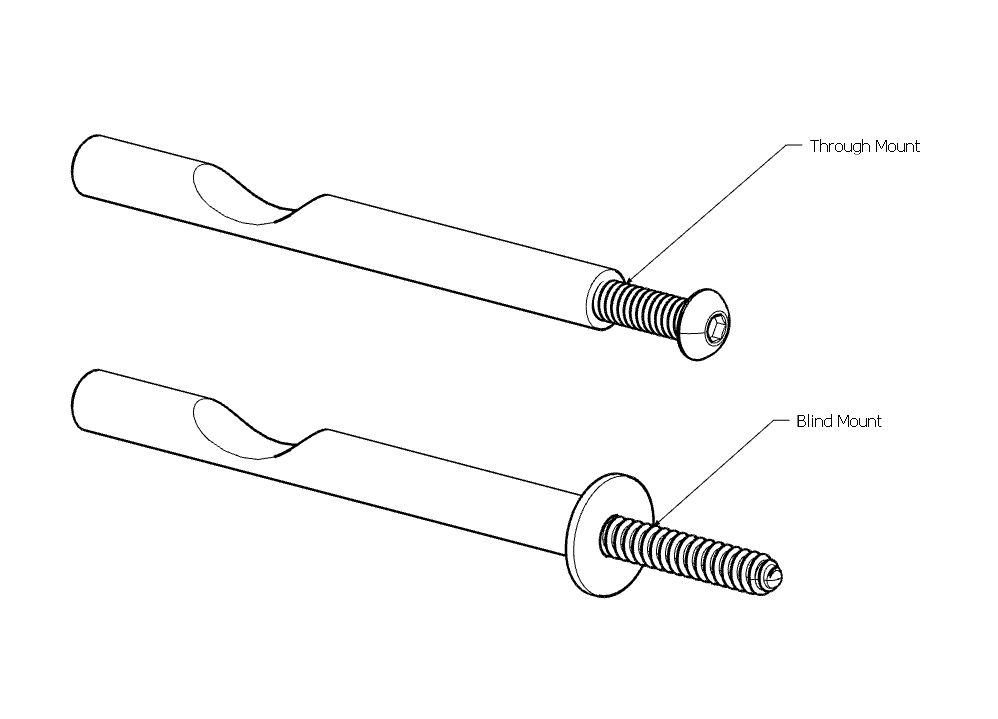 Through Mount

Blind Mount